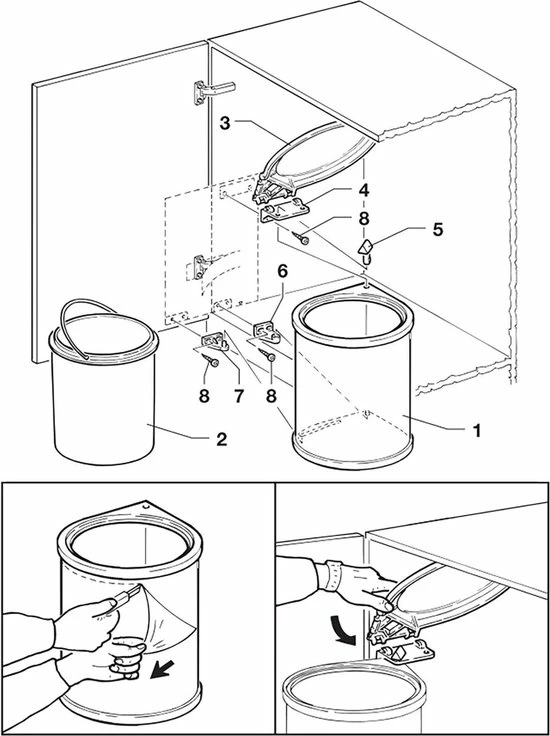 3
4
8
5
6
8
7
8
2
1