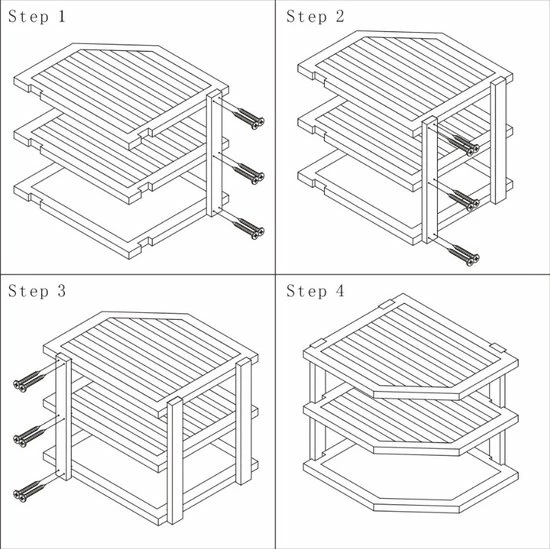 Step 1

Step 2

Step 3

Step 4